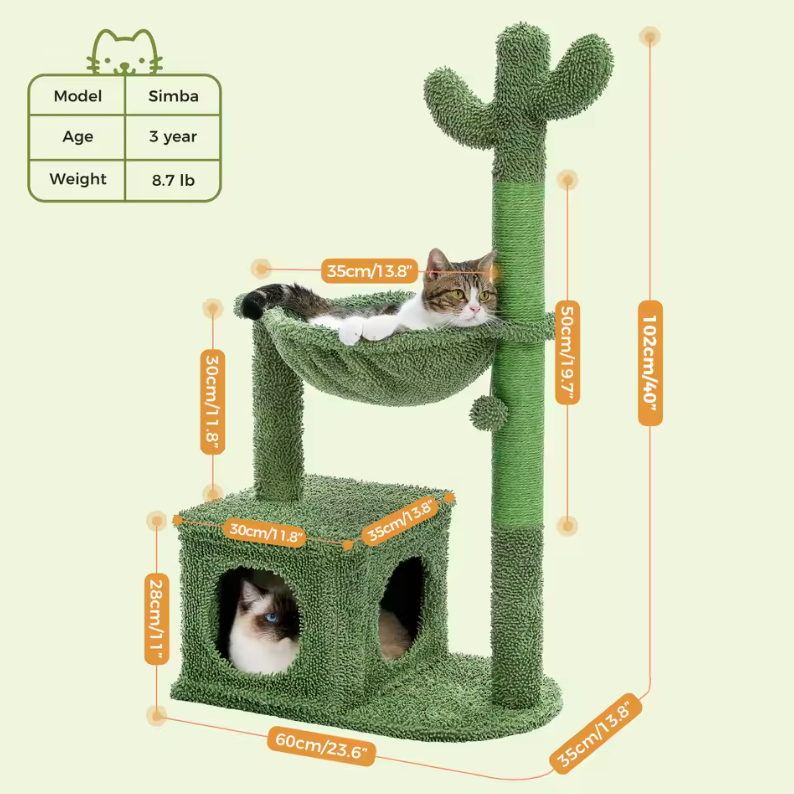 | Model | Simba |
|---|---|
| Age | 3 year |
| Weight | 8.7 lb |

35cm/13.8"

30cm/11.8"

50cm/19.7"

102cm/40"

30cm/11.8"

35cm/13.8"

28cm/11"

60cm/23.6"

35cm/13.8"