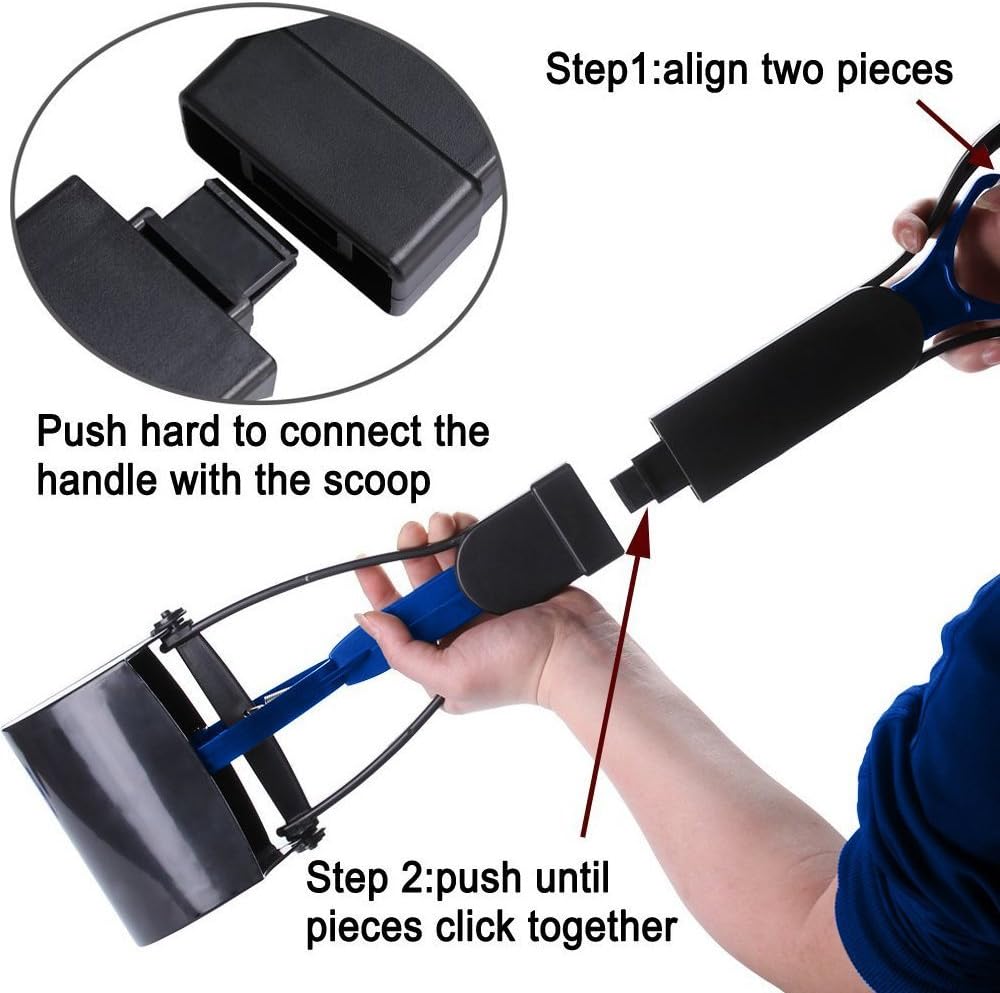 Step1:align two pieces

Push hard to connect the handle with the scoop

Step 2:push until pieces click together