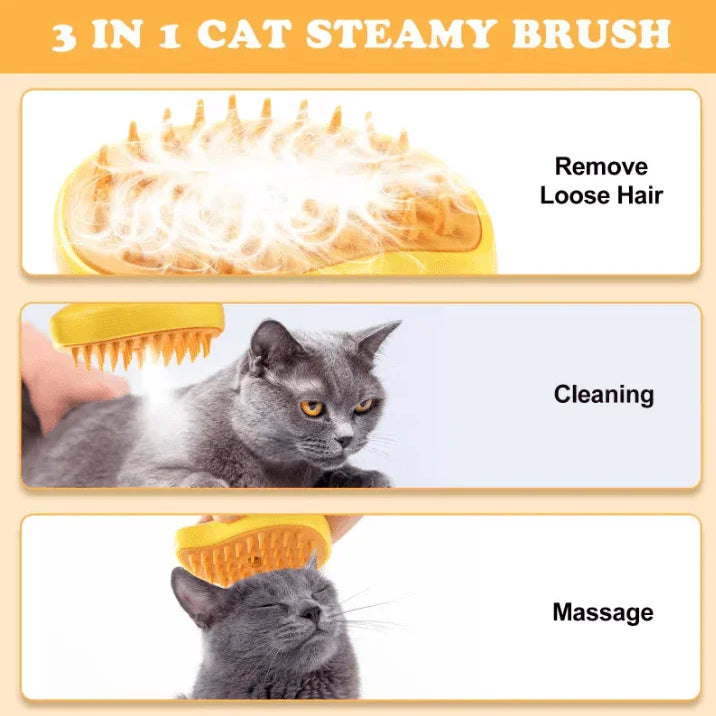 3 IN 1 CAT STEAMY BRUSH

Remove Loose Hair

Cleaning

Massage