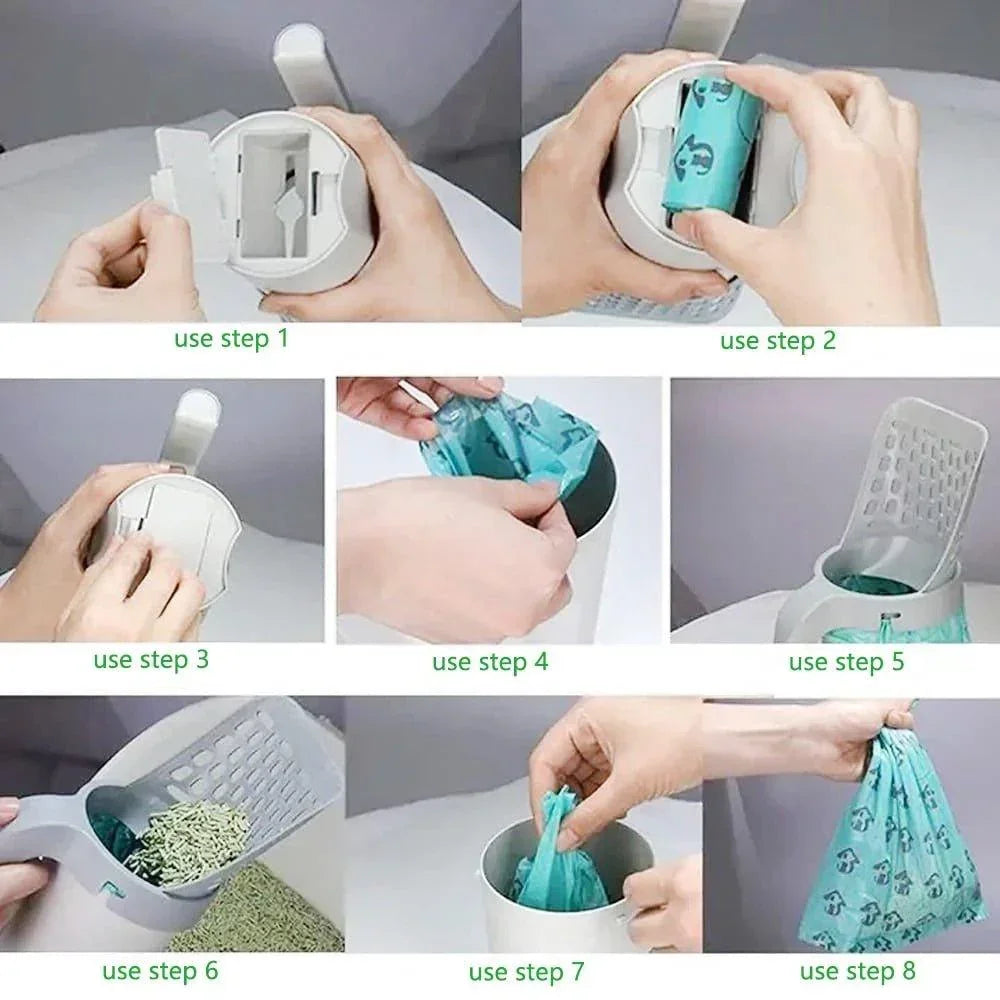 use step 1

use step 2

use step 3

use step 4

use step 5

use step 6

use step 7

use step 8