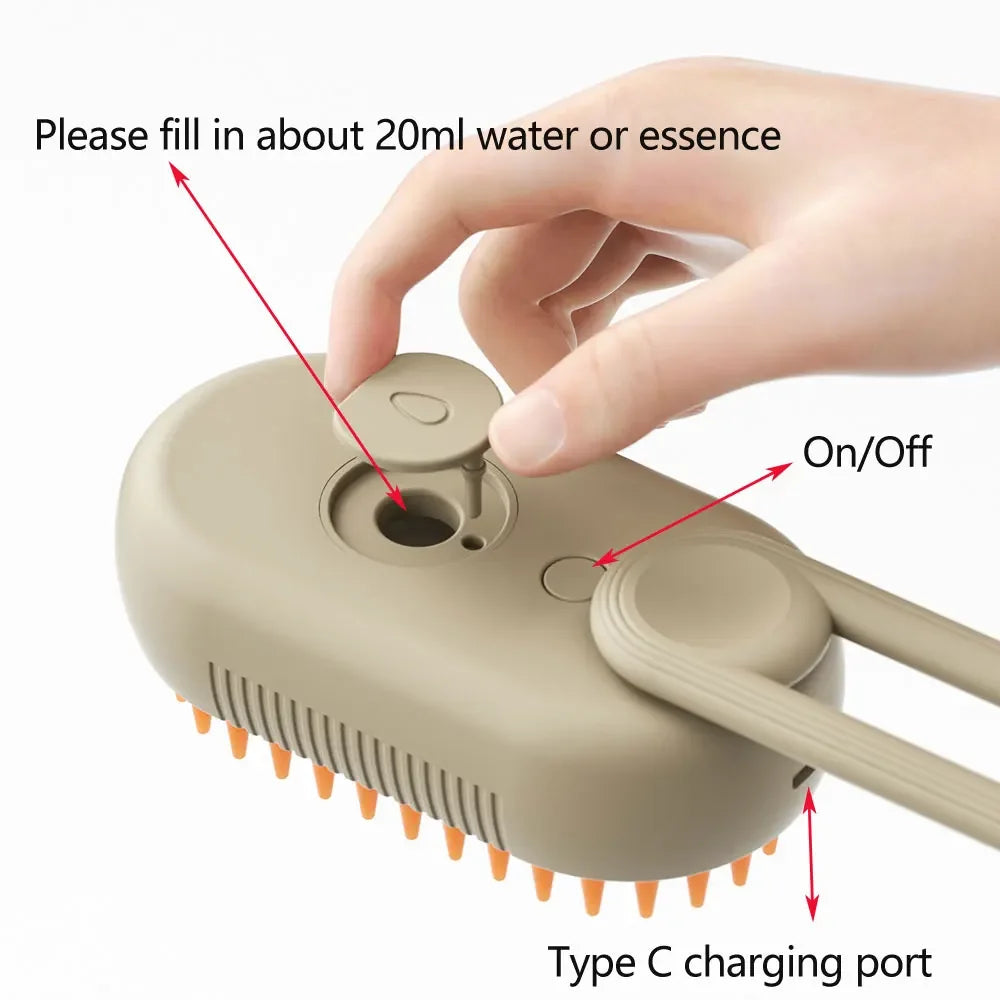 Please fill in about 20ml water or essence

On/Off

Type C charging port