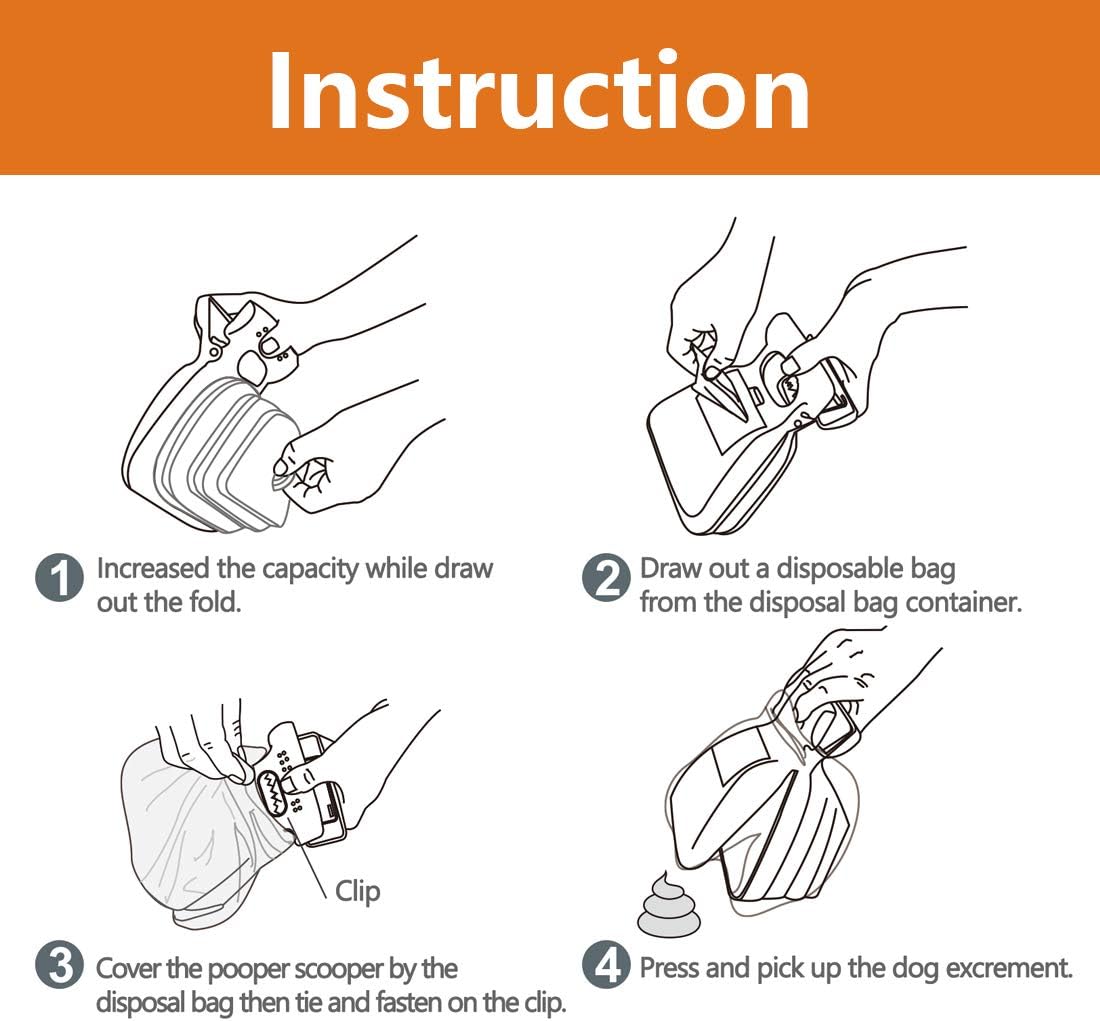 Instruction

1 Increased the capacity while draw out the fold.

2 Draw out a disposable bag from the disposal bag container.

Clip

3 Cover the pooper scooper by the disposal bag then tie and fasten on the clip.

4 Press and pick up the dog excrement.