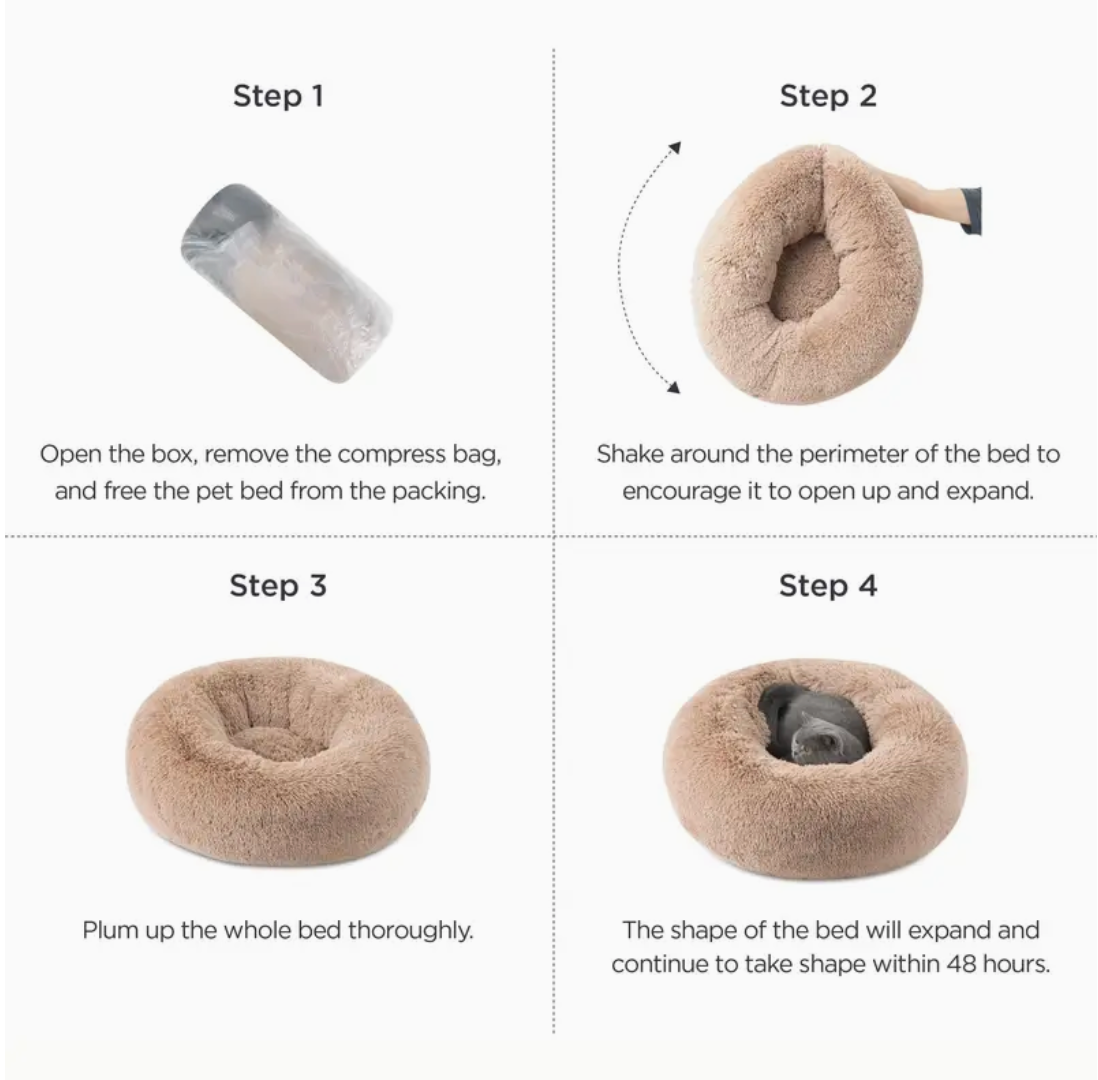 Step 1

Open the box, remove the compress bag, and free the pet bed from the packing.

Step 2

Shake around the perimeter of the bed to encourage it to open up and expand.

Step 3

Plum up the whole bed thoroughly.

Step 4

The shape of the bed will expand and continue to take shape within 48 hours.