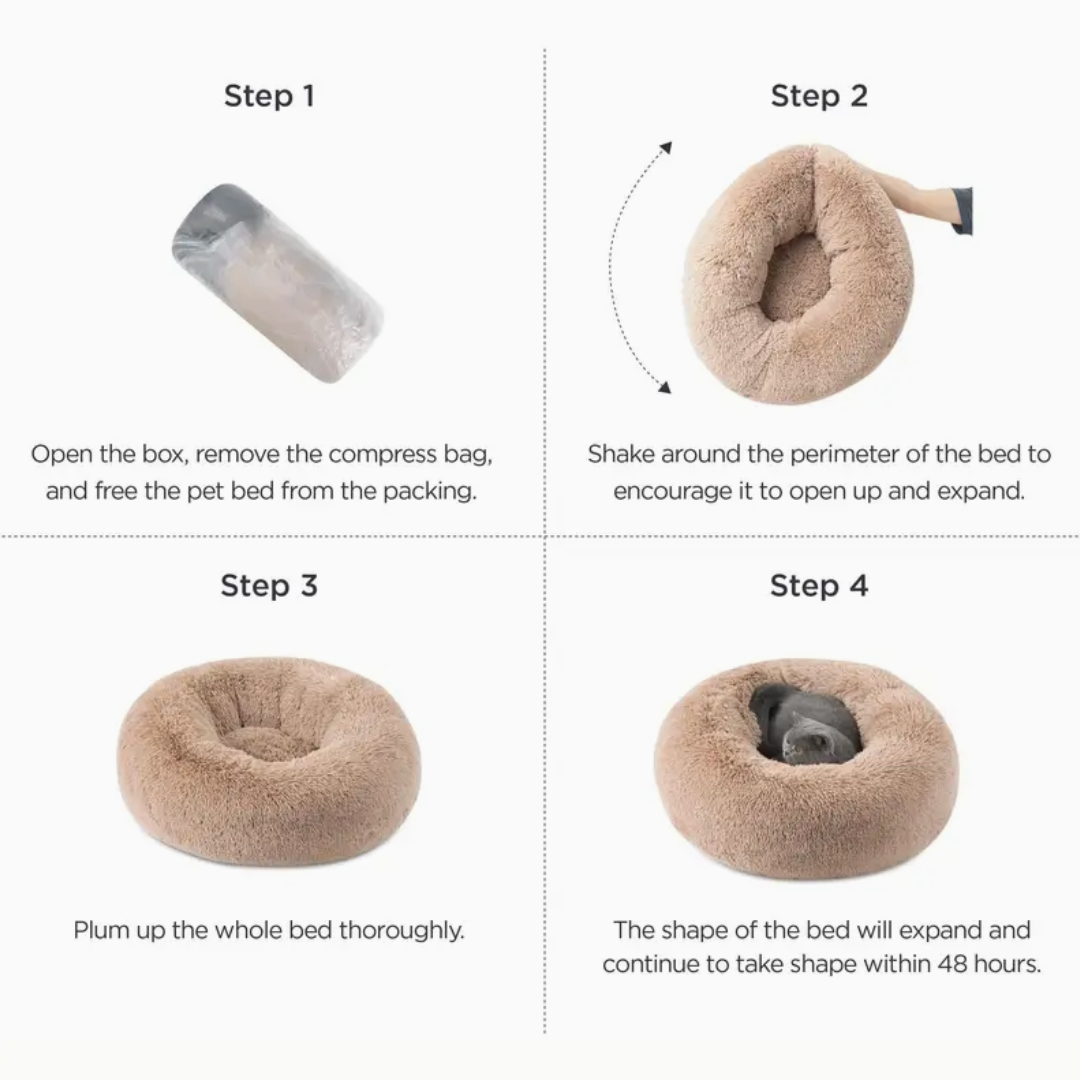 Step 1

Open the box, remove the compress bag, and free the pet bed from the packing.

Step 2

Shake around the perimeter of the bed to encourage it to open up and expand.

Step 3

Plum up the whole bed thoroughly.

Step 4

The shape of the bed will expand and continue to take shape within 48 hours.